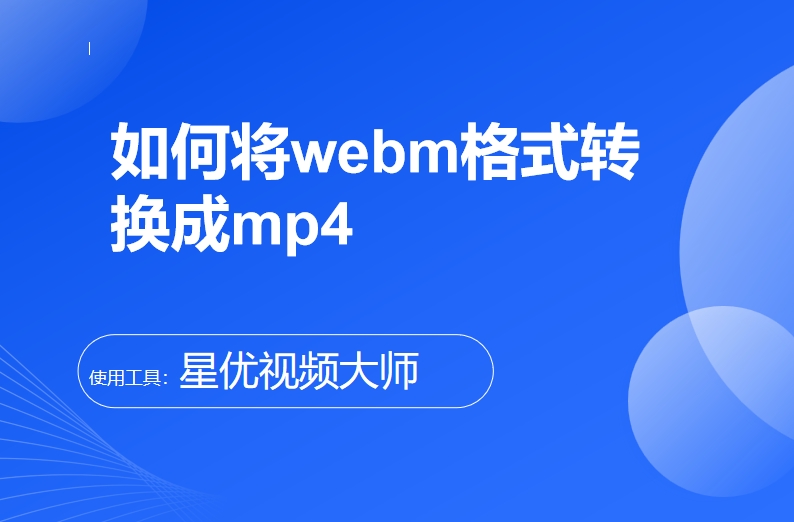 如何将webm格式转换成mp4

使用工具：星优视频大师