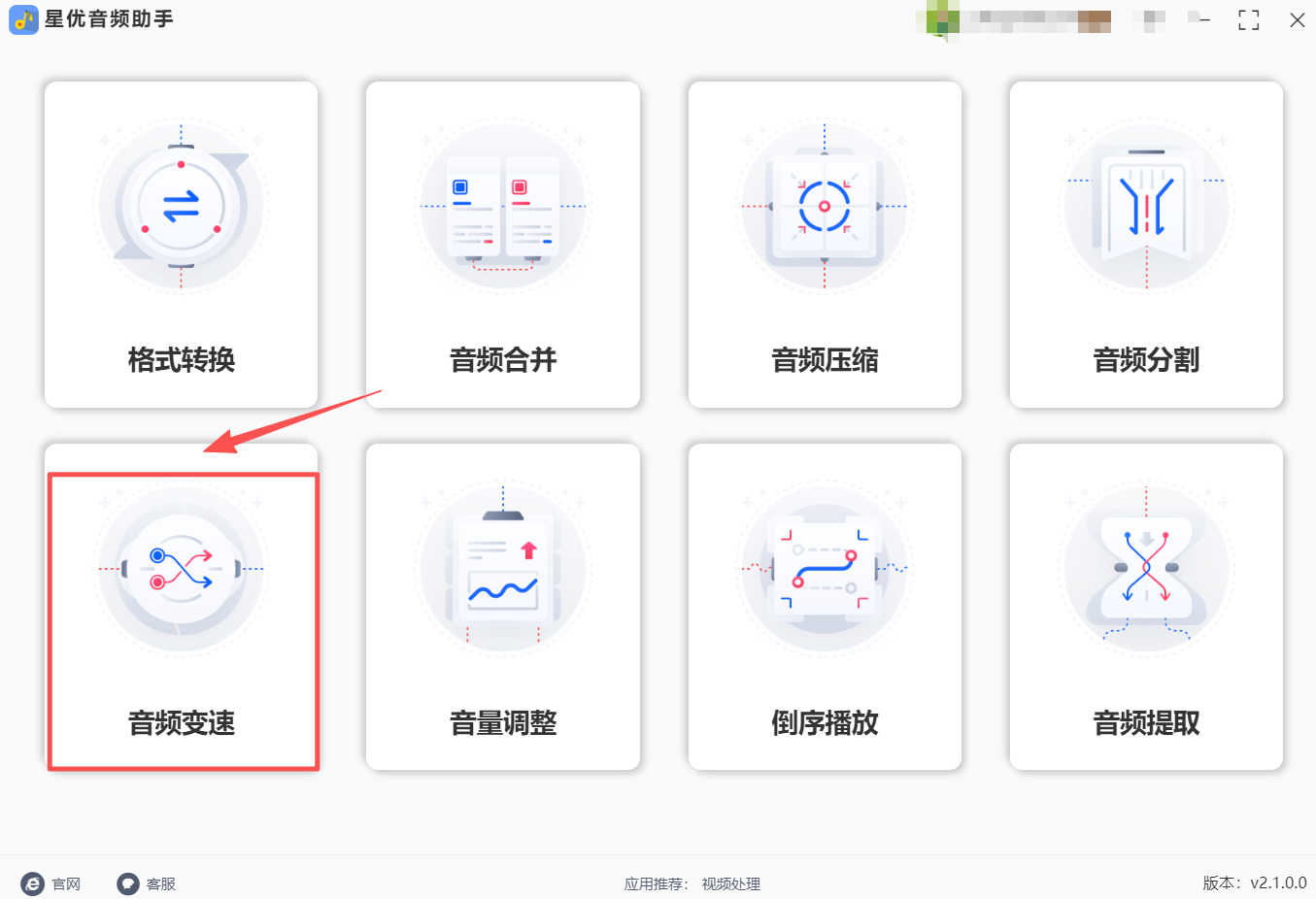 星优音频助手

格式转换

音频合并

音频压缩

音频分割

音频变速

音量调整

倒序播放

音频提取

官网 客服

应用推荐： 视频处理

版本：v2.1.0.0