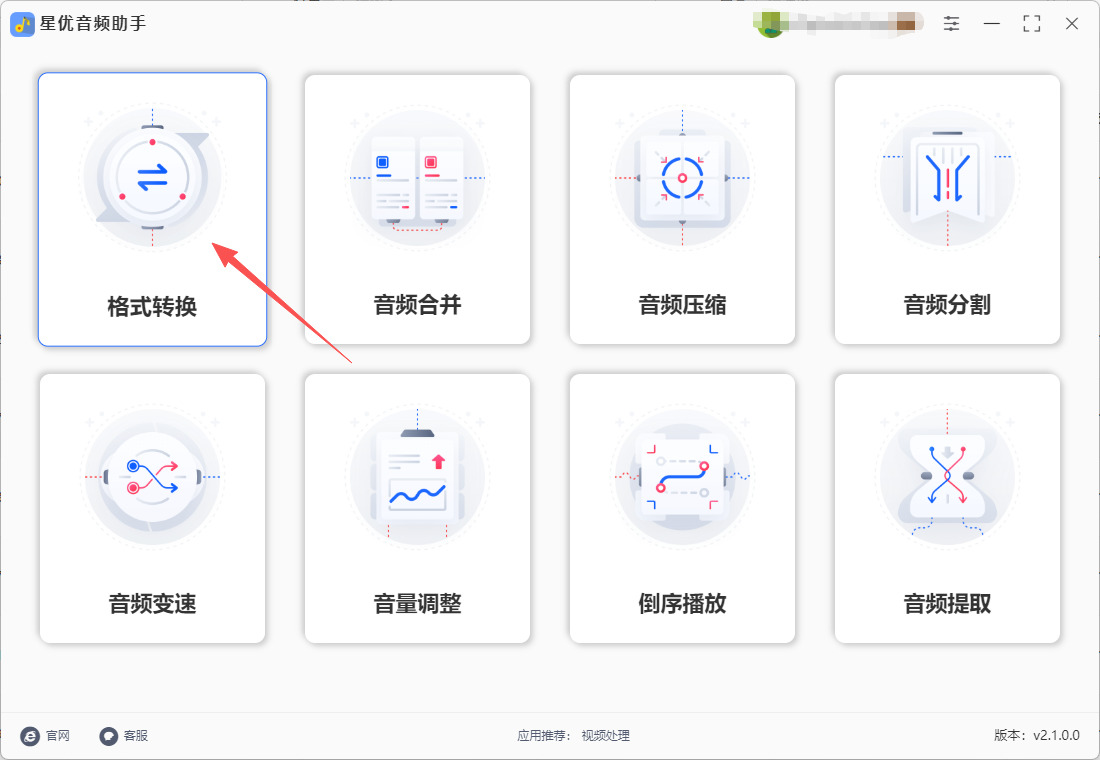 星优音频助手

格式转换

音频合并

音频压缩

音频分割

音频变速

音量调整

倒序播放

音频提取

官网 客服

应用推荐： 视频处理

版本：v2.1.0.0