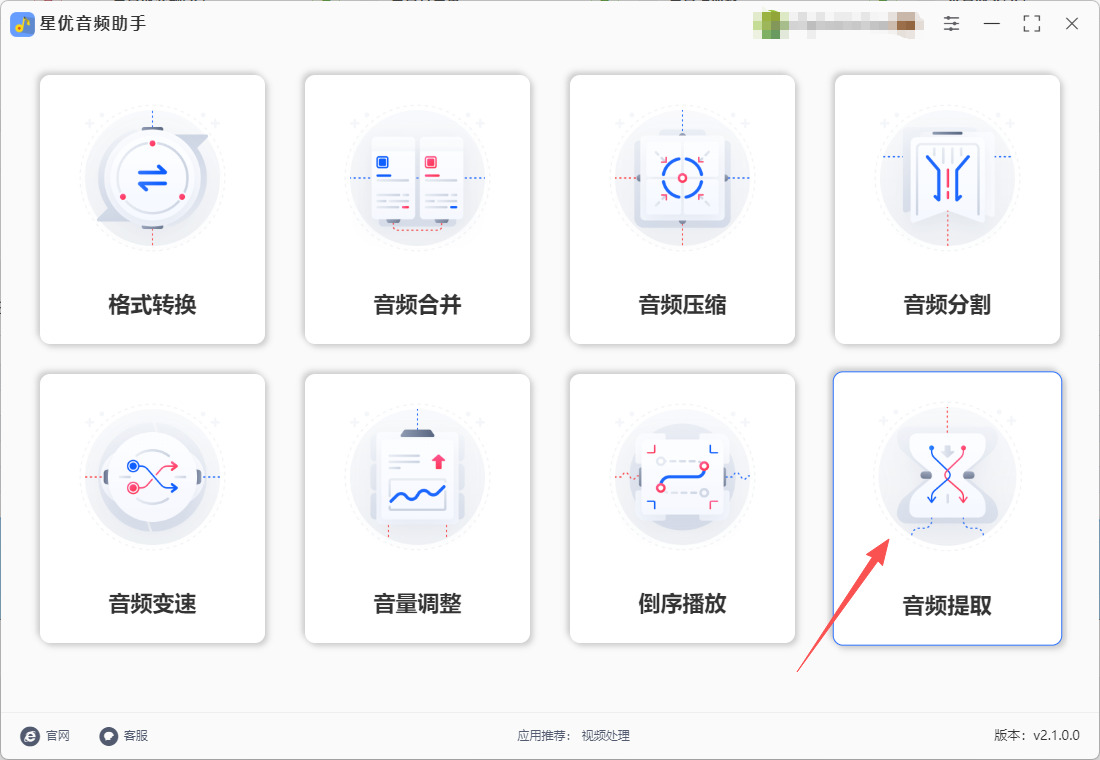 星优音频助手

格式转换

音频合并

音频压缩

音频分割

音频变速

音量调整

倒序播放

音频提取

官网 客服

应用推荐： 视频处理

版本：v2.1.0.0