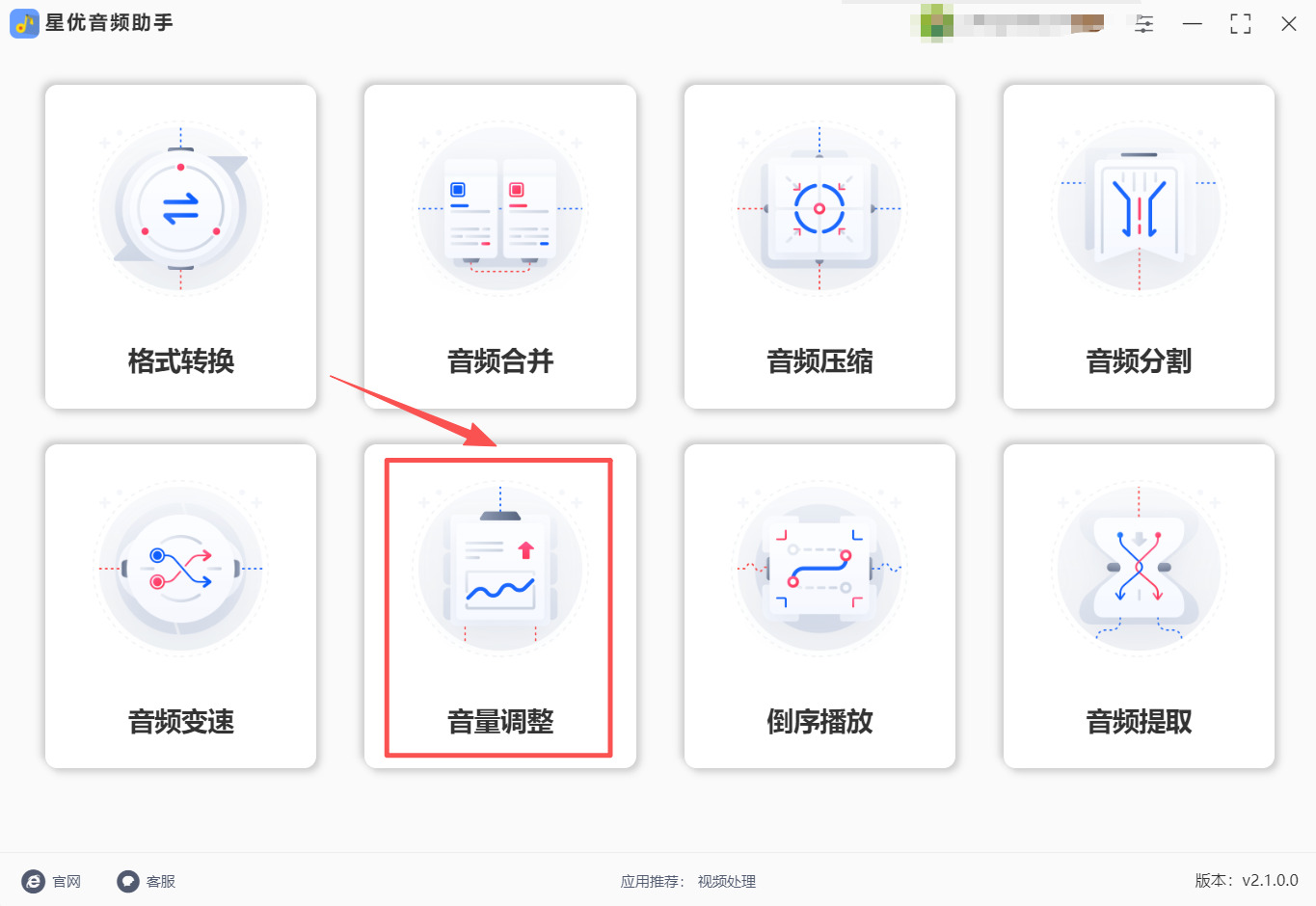 星优音频助手

格式转换

音频合并

音频压缩

音频分割

音频变速

音量调整

倒序播放

音频提取

官网

客服

应用推荐： 视频处理

版本：v2.1.0.0