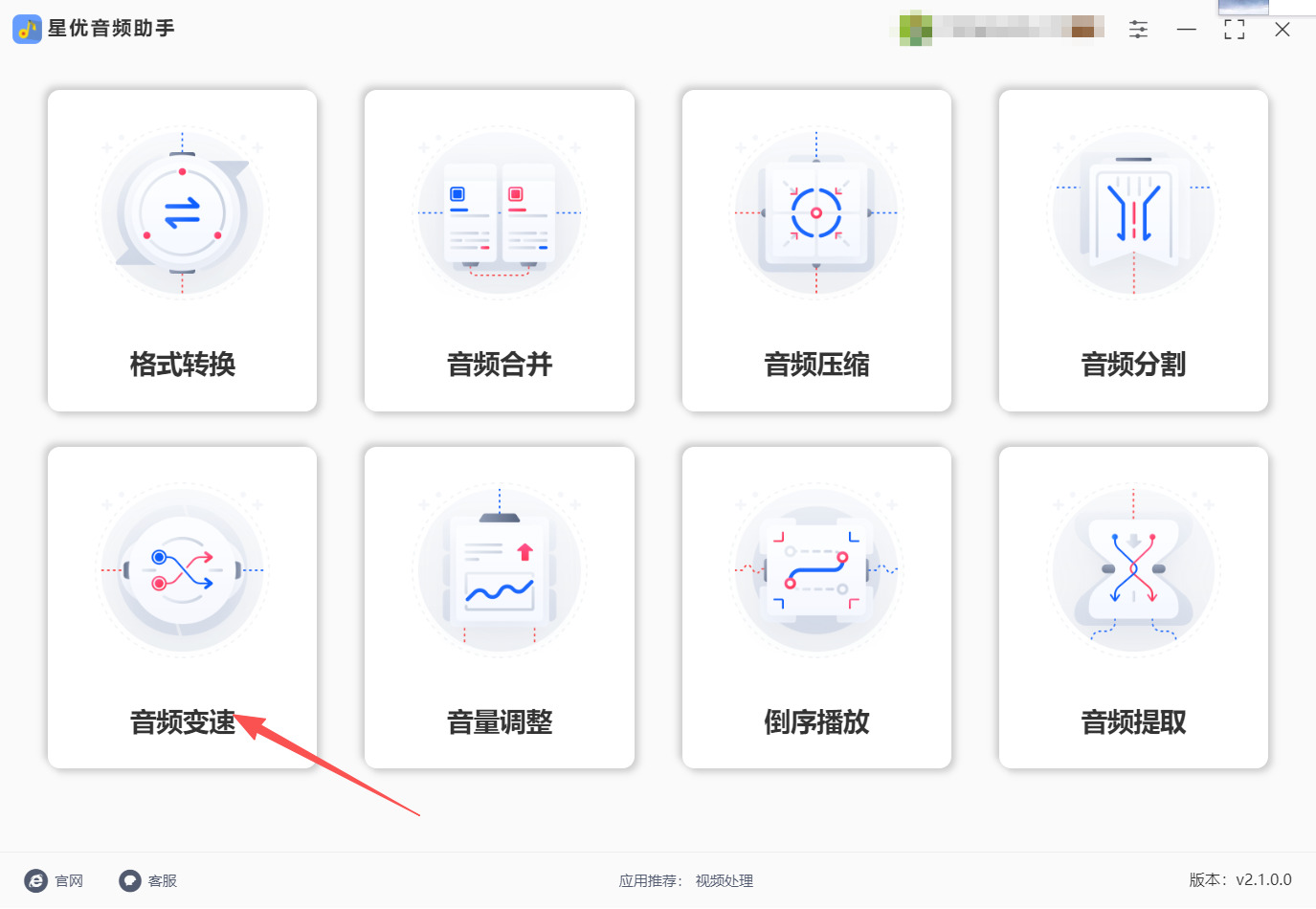 星优音频助手

格式转换

音频合并

音频压缩

音频分割

音频变速

音量调整

倒序播放

音频提取

官网 客服

应用推荐： 视频处理

版本：v2.1.0.0