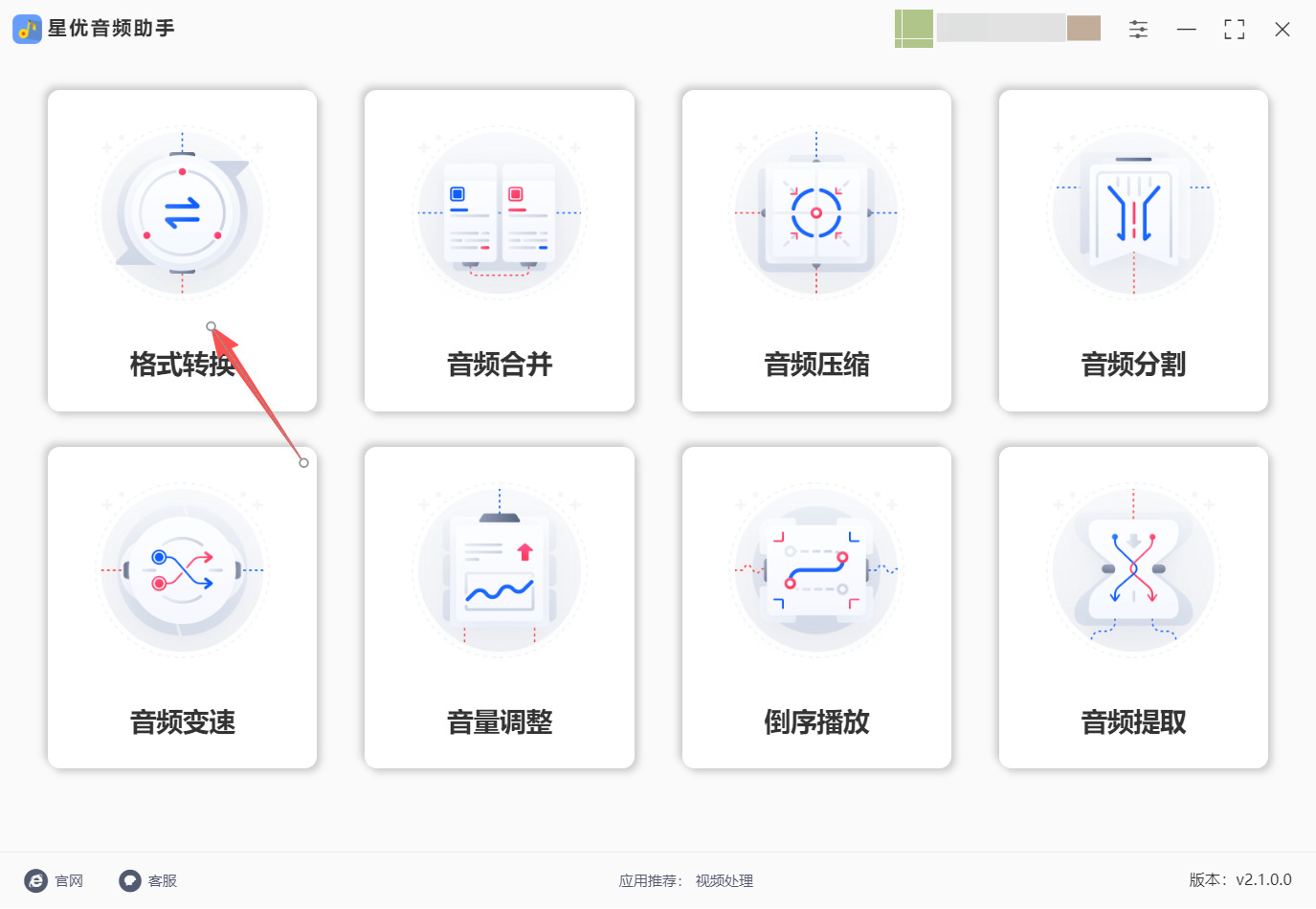 星优音频助手

格式转换

音频合并

音频压缩

音频分割

音频变速

音量调整

倒序播放

音频提取

官网 客服

应用推荐： 视频处理

版本：v2.1.0.0