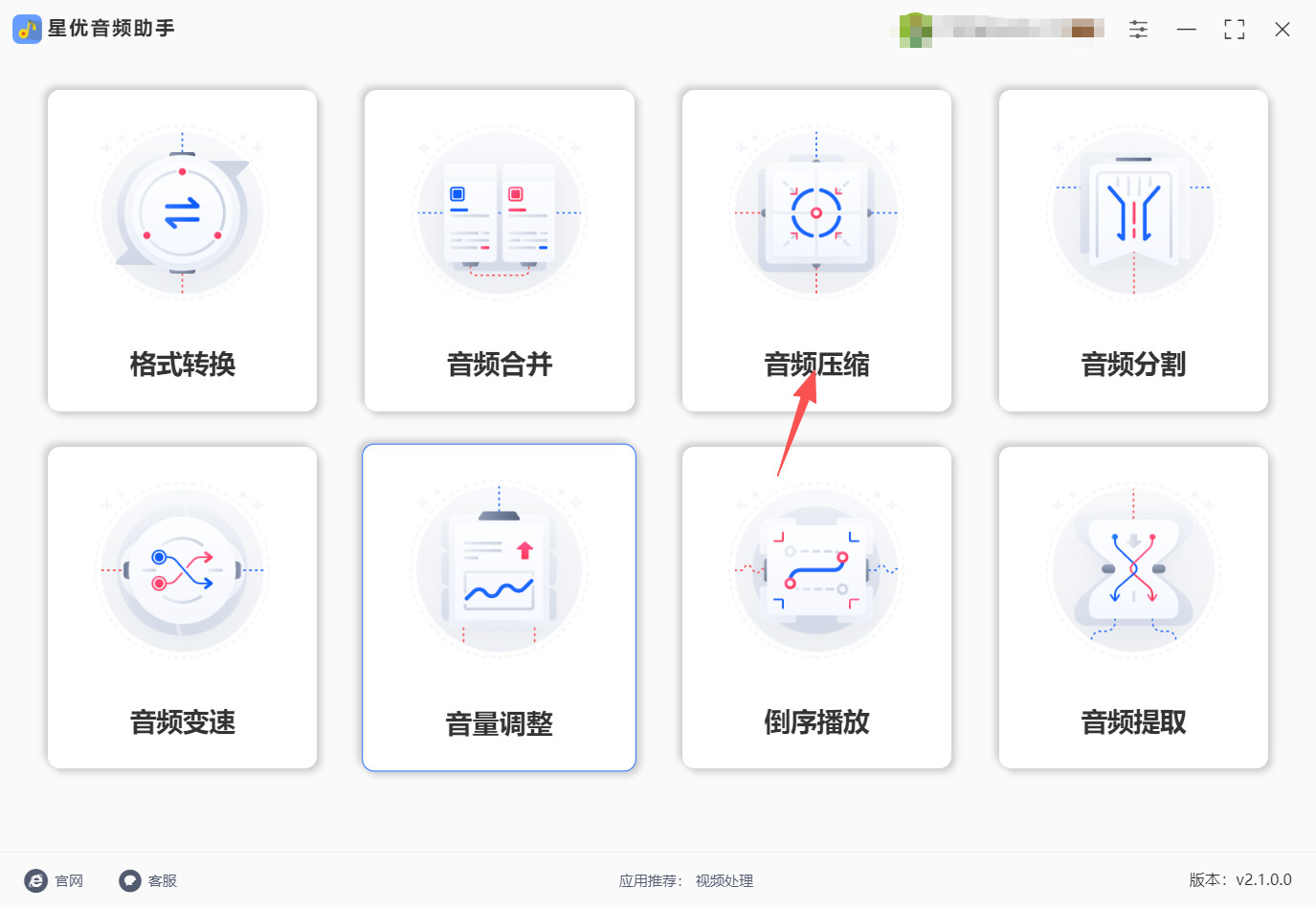 星优音频助手

格式转换

音频合并

音频压缩

音频分割

音频变速

音量调整

倒序播放

音频提取

官网 客服

应用推荐： 视频处理

版本：v2.1.0.0